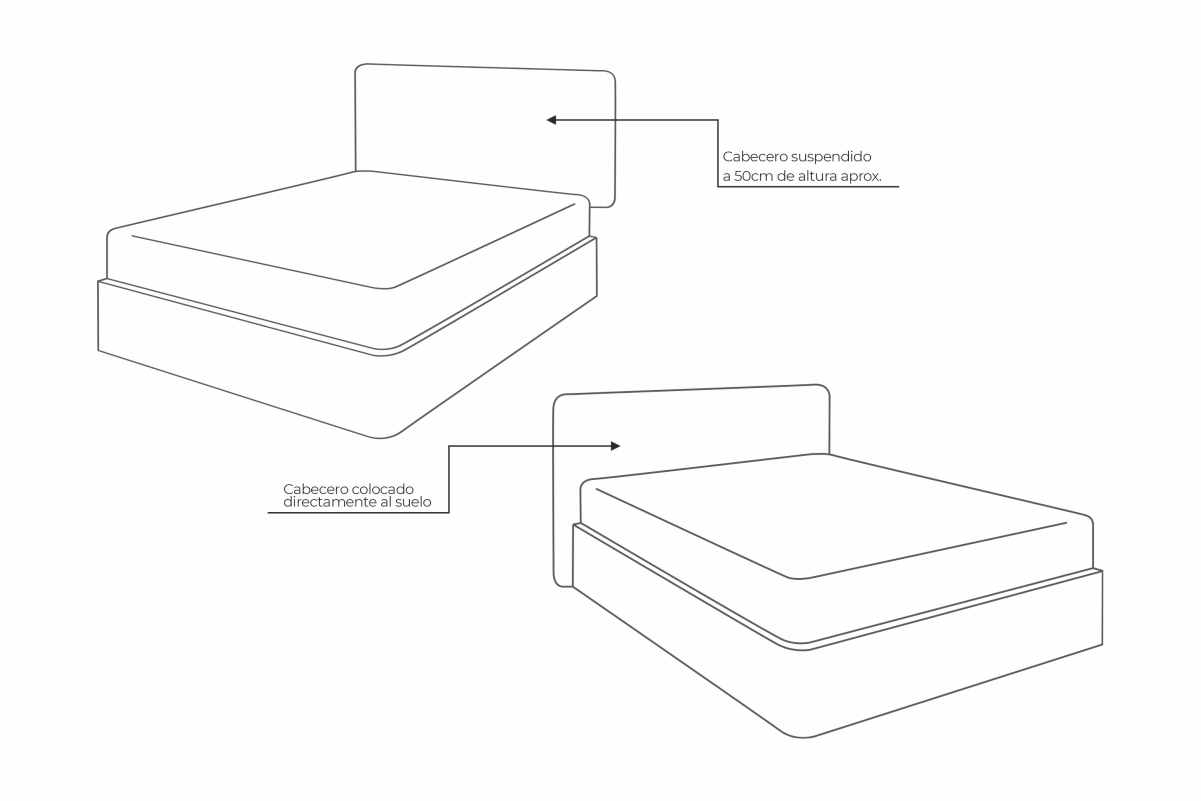 Cabecero suspendido
a 50cm de altura aprox.

Cabecero colocado
directamente al suelo